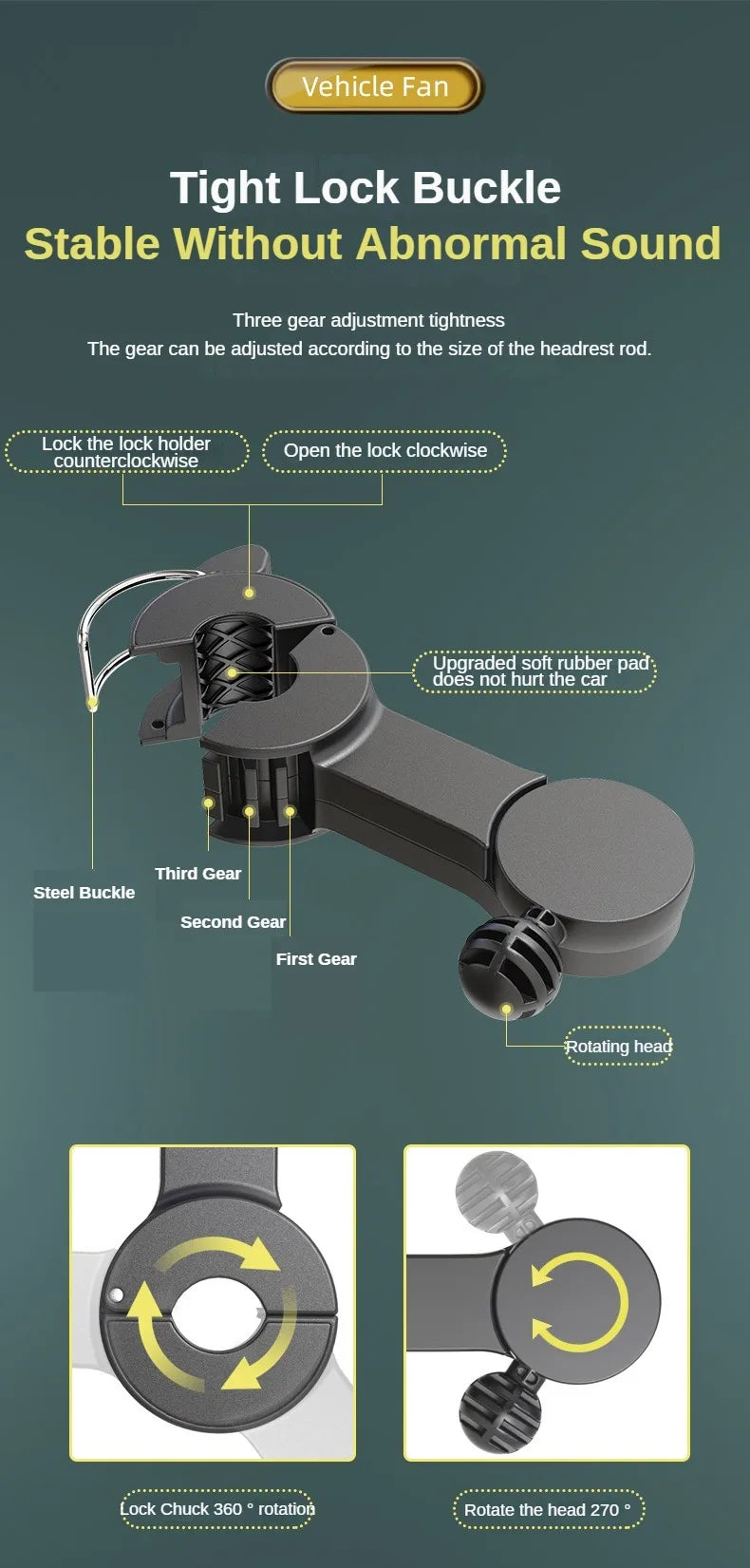 Vehicle Fan

Tight Lock Buckle
Stable Without Abnormal Sound

Three gear adjustment tightness
The gear can be adjusted according to the size of the headrest rod.

Lock the lock holder counterclockwise

Open the lock clockwise

Upgraded soft rubber pad does not hurt the car

Steel Buckle

Third Gear

Second Gear

First Gear

Rotating head

Lock Chuck 360 ° rotation

Rotate the head 270 °