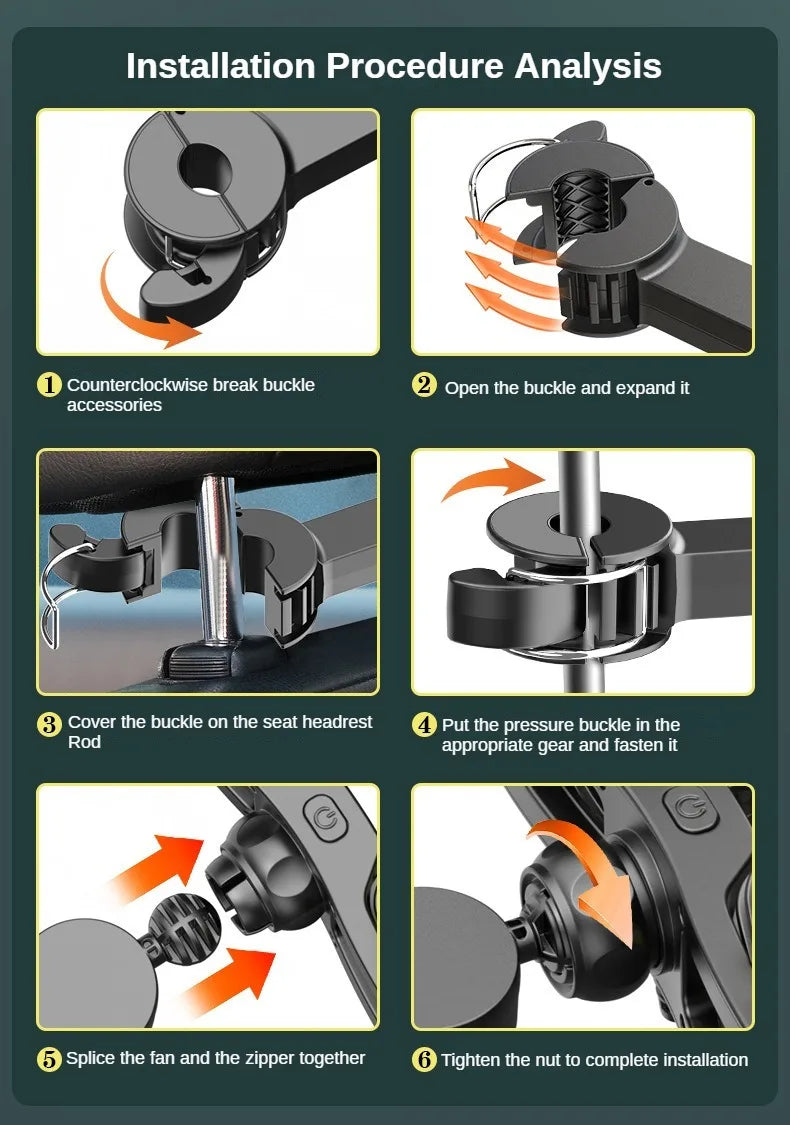 Installation Procedure Analysis

1 Counterclockwise break buckle accessories

2 Open the buckle and expand it

3 Cover the buckle on the seat headrest Rod

4 Put the pressure buckle in the appropriate gear and fasten it

5 Splice the fan and the zipper together

6 Tighten the nut to complete installation